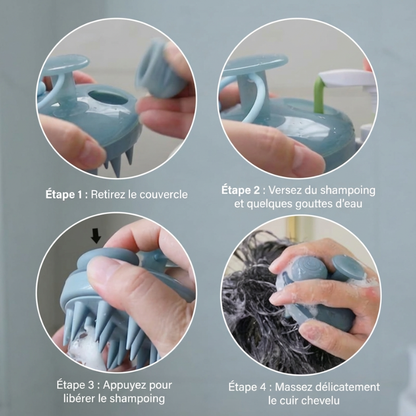 Étape 1 : Retirez le couvercle

Étape 2 : Versez du shampoing et quelques gouttes d'eau

Étape 3 : Appuyez pour libérer le shampoing

Étape 4 : Massez délicatement le cuir chevelu